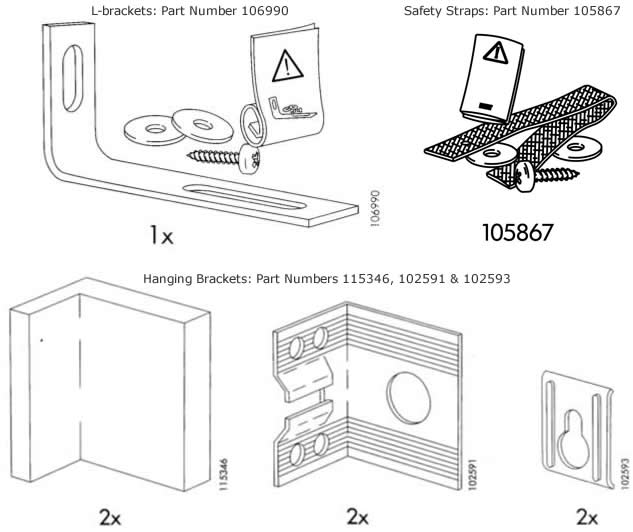 L-brackets: Part Number 106990

Safety Straps: Part Number 105867

106990

1x

105867

Hanging Brackets: Part Numbers 115346, 102591 & 102593

115346

2x

102591

2x

102593

2x